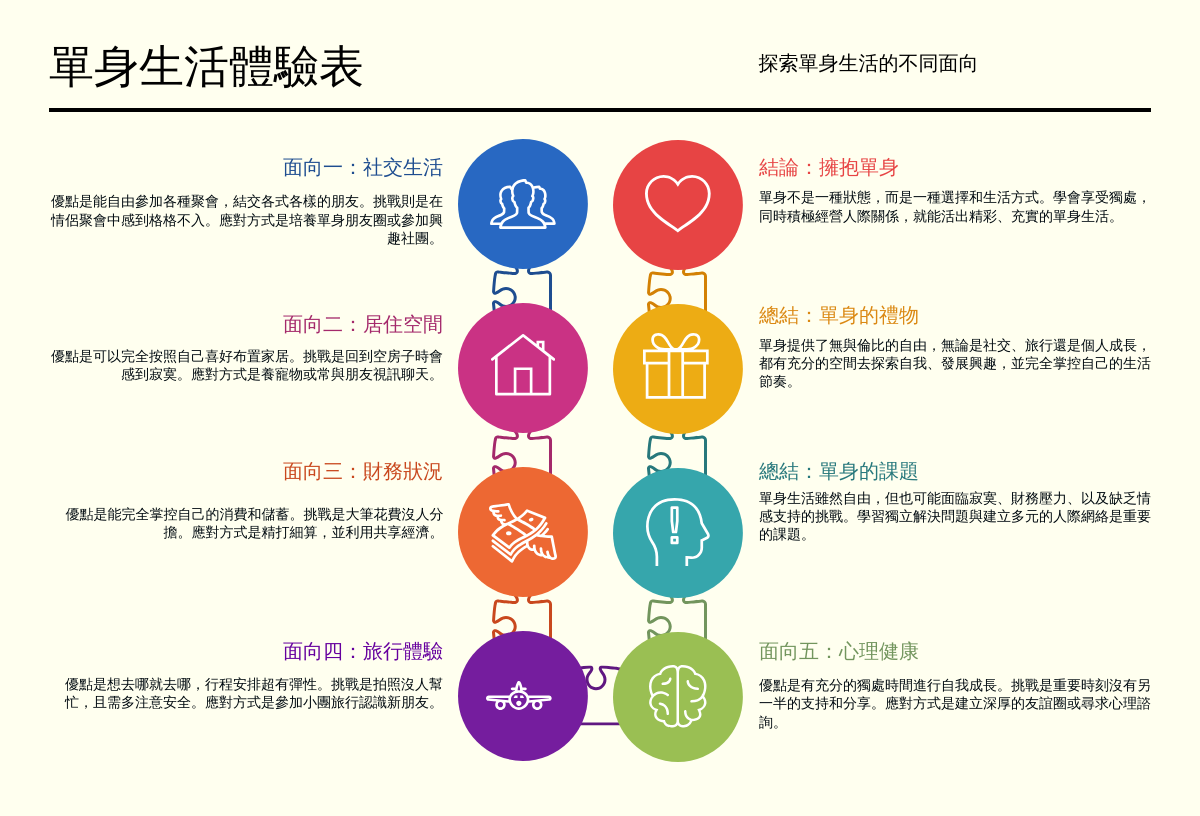 單身生活體驗表

探索單身生活的不同面向

面向一：社交生活

優點是能自由參加各種聚會，結交各式各樣的朋友。挑戰則是在情侶聚會中感到格格不入。應對方式是培養單身朋友圈或參加興趣社團。

面向二：居住空間

優點是可以完全按照自己喜好布置家居。挑戰是回到空房子時會感到寂寞。應對方式是養寵物或常與朋友視訊聊天。

面向三：財務狀況

優點是能完全掌控自己的消費和儲蓄。挑戰是大筆花費沒人分擔。應對方式是精打細算，並利用共享經濟。

面向四：旅行體驗

優點是想去哪就去哪，行程安排超有彈性。挑戰是拍照沒人幫忙，且需多注意安全。應對方式是參加小團旅行認識新朋友。

結論：擁抱單身

單身不是一種狀態，而是一種選擇和生活方式。學會享受獨處，同時積極經營人際關係，就能活出精彩、充實的單身生活。

總結：單身的禮物

單身提供了無與倫比的自由，無論是社交、旅行還是個人成長，都有充分的空間去探索自我、發展興趣，並完全掌控自己的生活節奏。

總結：單身的課題

單身生活雖然自由，但也可能面臨寂寞、財務壓力、以及缺乏情感支持的挑戰。學習獨立解決問題與建立多元的人際網絡是重要的課題。

面向五：心理健康

優點是有充分的獨處時間進行自我成長。挑戰是重要時刻沒有另一半的支持和分享。應對方式是建立深厚的友誼圈或尋求心理諮詢。